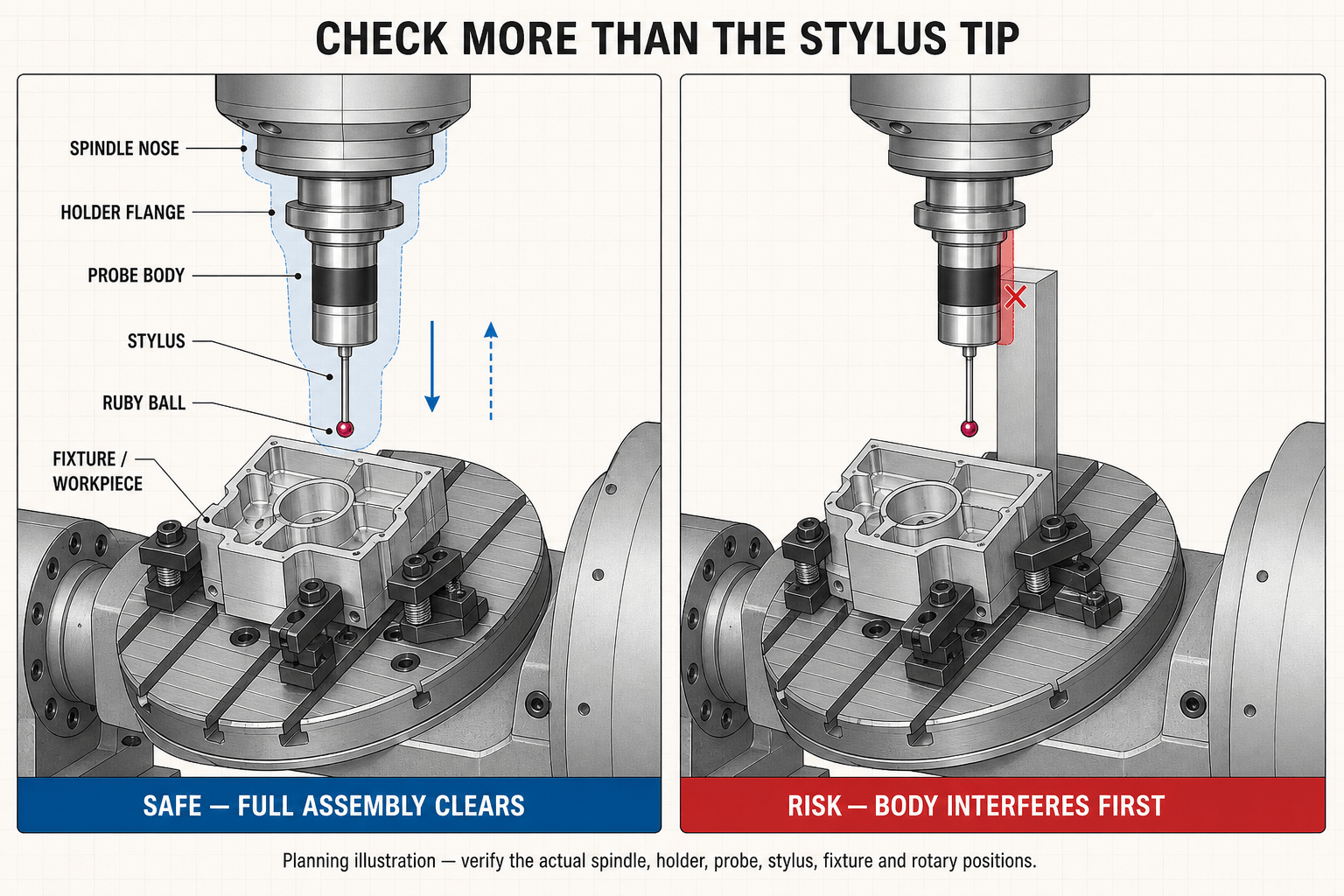 CHECK MORE THAN THE STYLUS TIP

SPINDLE NOSE

HOLDER FLANGE

PROBE BODY

STYLUS

RUBY BALL

FIXTURE / WORKPIECE

SAFE — FULL ASSEMBLY CLEARS

RISK — BODY INTERFERES FIRST

Planning illustration — verify the actual spindle, holder, probe, stylus, fixture and rotary positions.