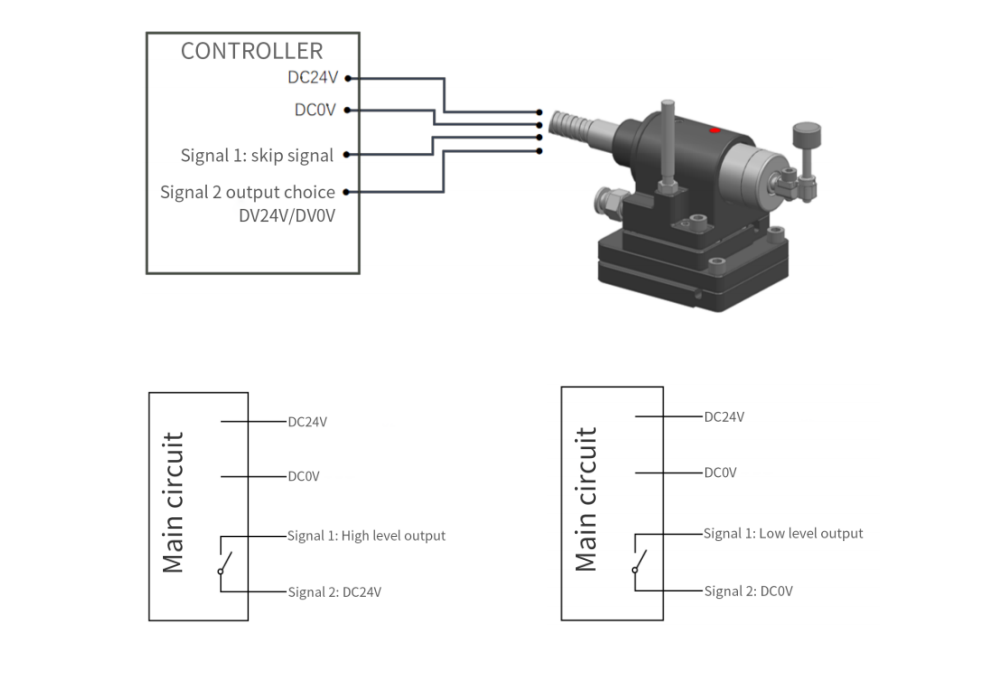 CONTROLLER
DC24V
DC0V
Signal 1: skip signal
Signal 2 output choice DV24V/DV0V

Main circuit
DC24V
DC0V
Signal 1: High level output
Signal 2: DC24V

Main circuit
DC24V
DC0V
Signal 1: Low level output
Signal 2: DC0V