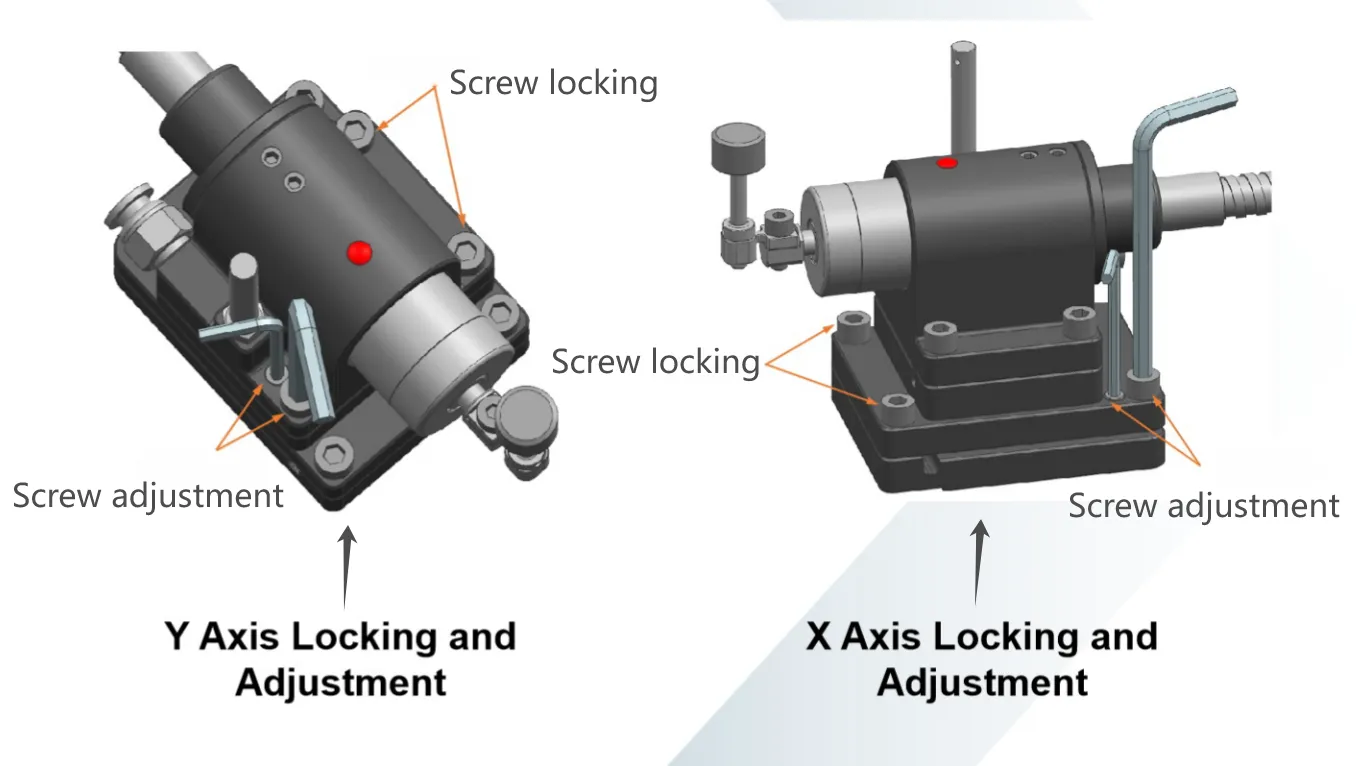 Screw locking

Screw adjustment

Y Axis Locking and Adjustment

Screw locking

Screw adjustment

X Axis Locking and Adjustment