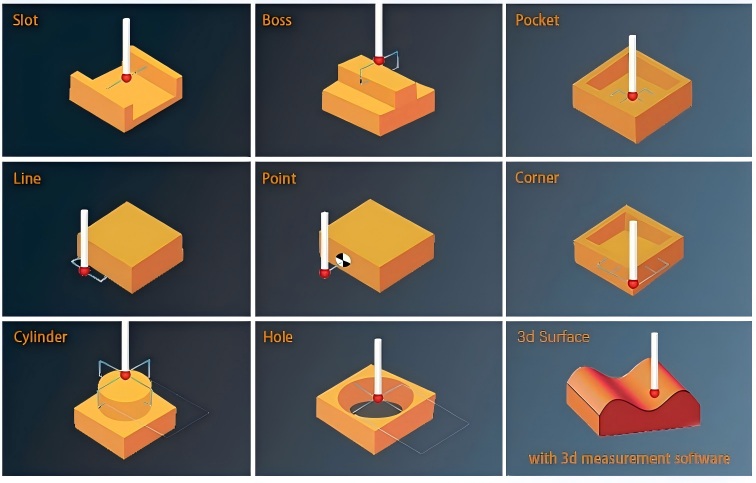 Slot

Boss

Pocket

Line

Point

Corner

Cylinder

Hole

3d Surface

with 3d measurement software