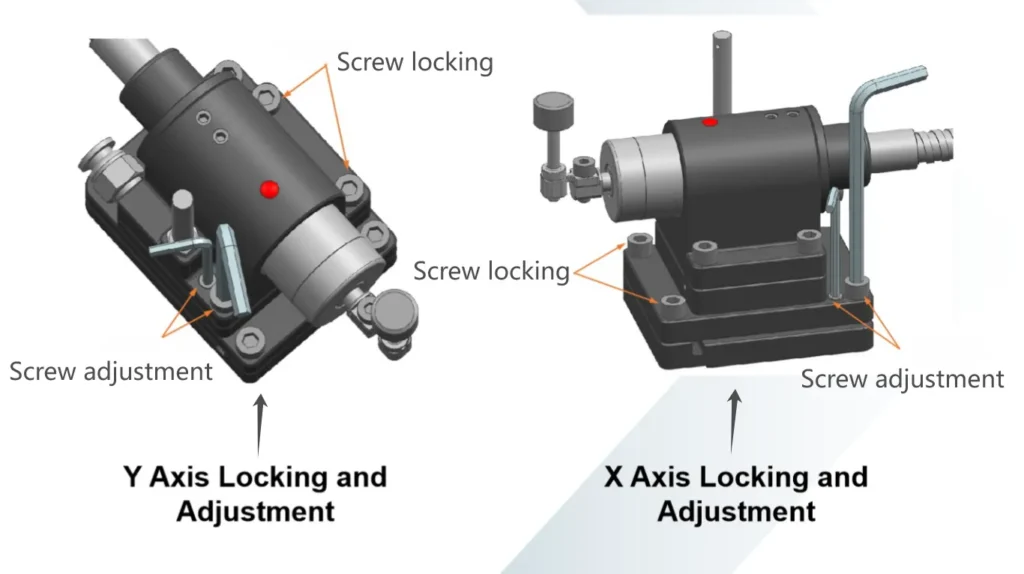 Screw locking

Screw adjustment

Y Axis Locking and Adjustment

Screw locking

Screw adjustment

X Axis Locking and Adjustment