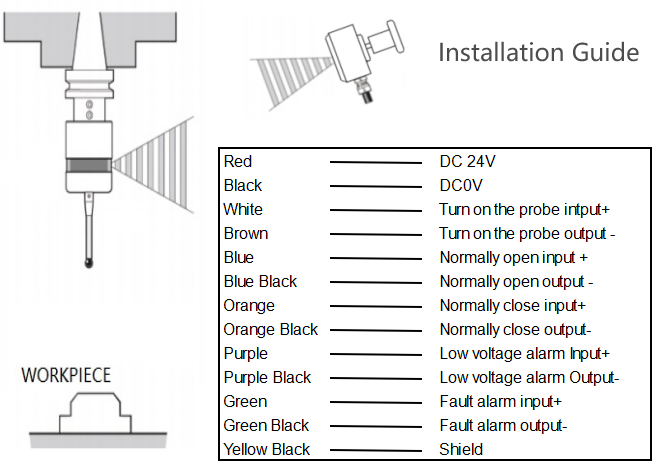 Installation Guide

| Red | DC 24V |
|---|---|
| Black | DC0V |
| White | Turn on the probe intput+ |
| Brown | Turn on the probe output - |
| Blue | Normally open input + |
| Blue Black | Normally open output - |
| Orange | Normally close input+ |
| Orange Black | Normally close output- |
| Purple | Low voltage alarm Input+ |
| Purple Black | Low voltage alarm Output- |
| Green | Fault alarm input+ |
| Green Black | Fault alarm output- |
| Yellow Black | Shield |

WORKPIECE