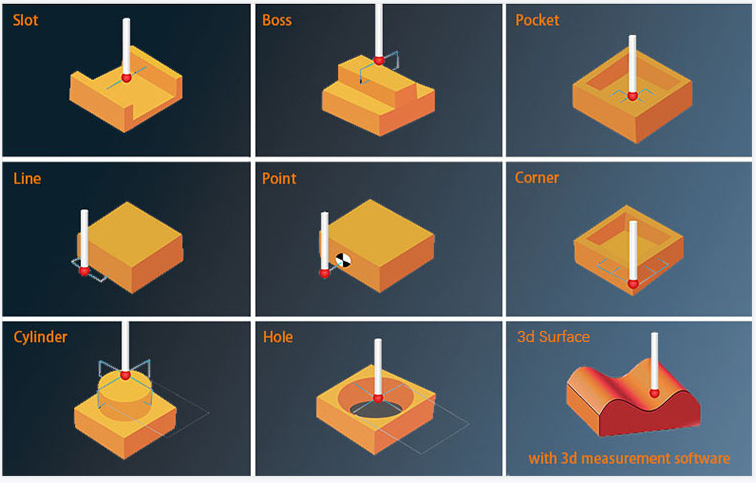 Slot

Boss

Pocket

Line

Point

Corner

Cylinder

Hole

3d Surface

with 3d measurement software